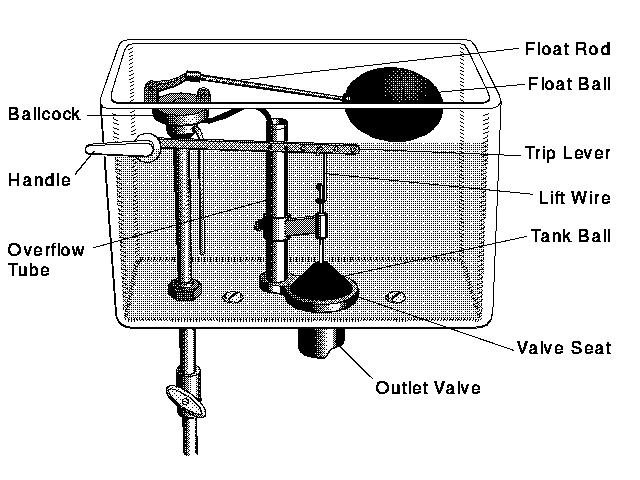 Float Rod
Float Ball
Ballcock
Trip Lever
Handle
Lift Wire
Overflow Tube
Tank Ball
Valve Seat
Outlet Valve