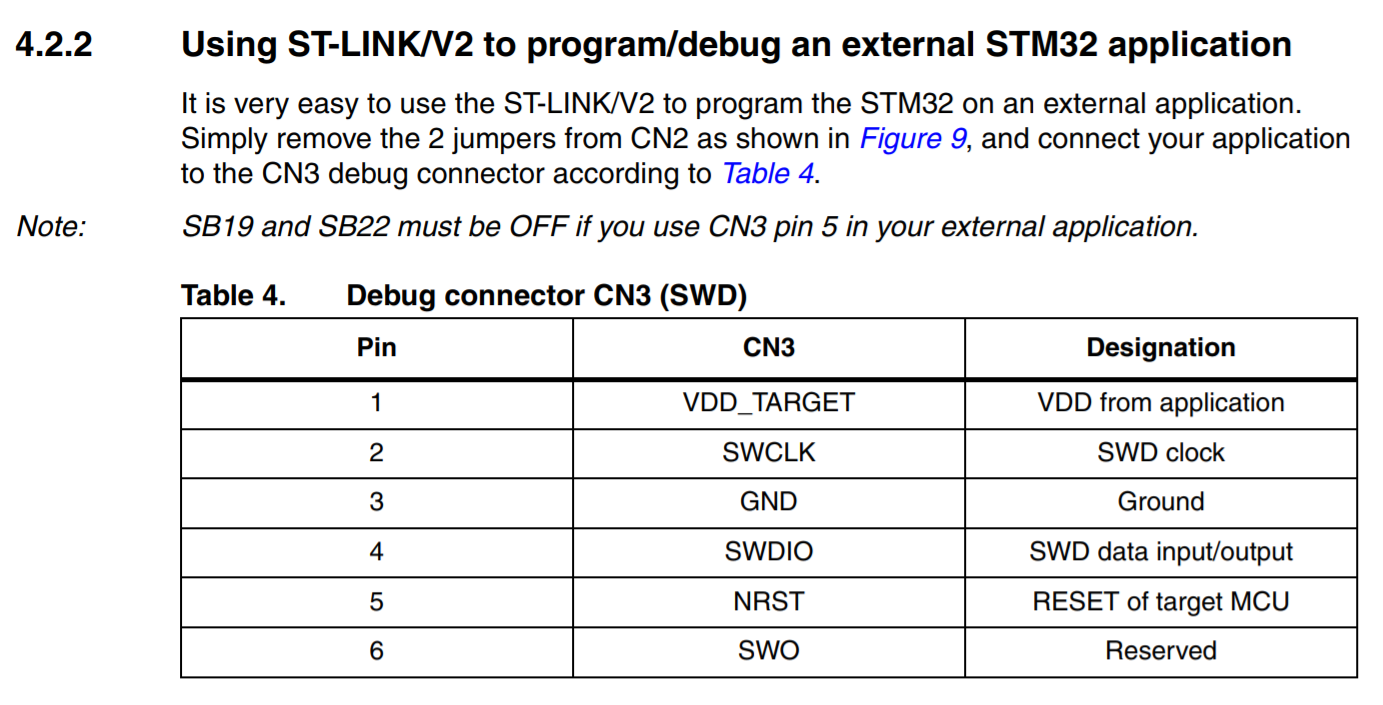 4.2.2 Using ST-LINK/V2 to program/debug an external STM32 application

It is very easy to use the ST-LINK/V2 to program the STM32 on an external application. Simply remove the 2 jumpers from CN2 as shown in Figure 9, and connect your application to the CN3 debug connector according to Table 4.

Note: SB19 and SB22 must be OFF if you use CN3 pin 5 in your external application.

Table 4. Debug connector CN3 (SWD)

| Pin | CN3 | Designation |
|---|---|---|
| 1 | VDD_TARGET | VDD from application |
| 2 | SWCLK | SWD clock |
| 3 | GND | Ground |
| 4 | SWDIO | SWD data input/output |
| 5 | NRST | RESET of target MCU |
| 6 | SWO | Reserved |