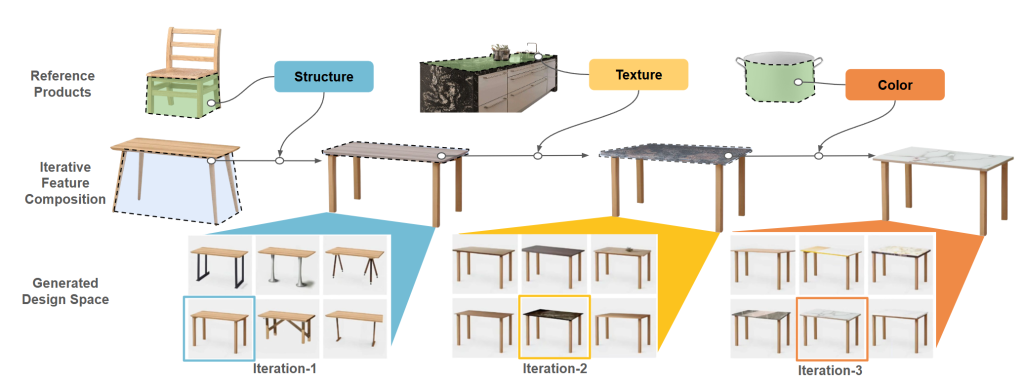 Reference Products

Structure

Texture

Color

Iterative Feature Composition

Generated Design Space

Iteration-1

Iteration-2

Iteration-3