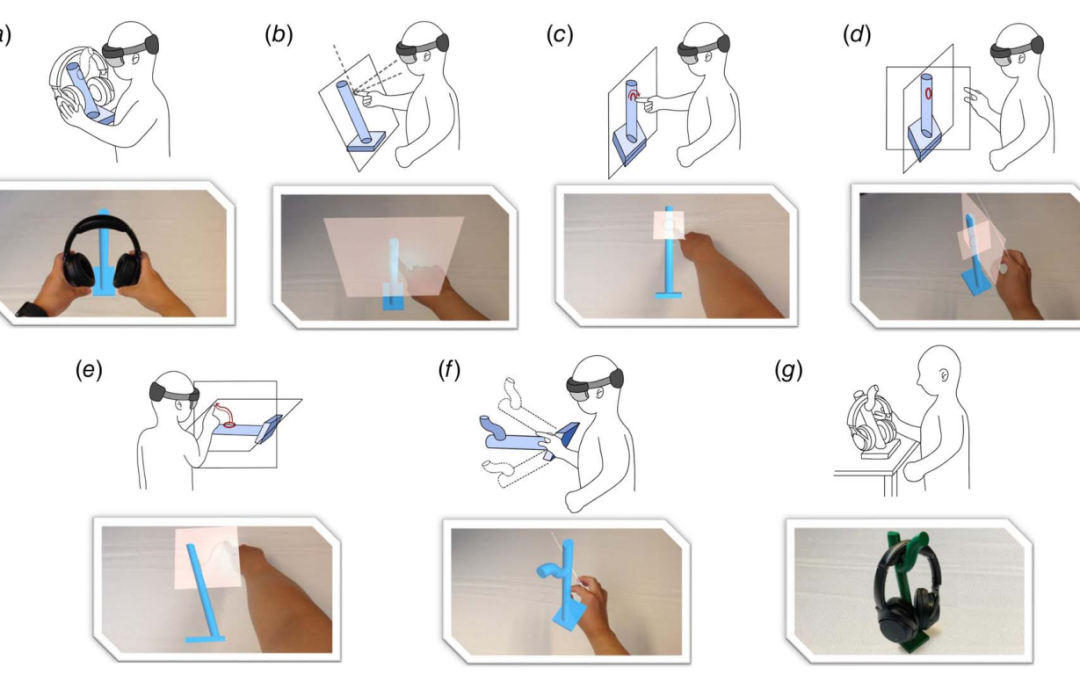 a)

(b)

(c)

(d)

(e)

(f)

(g)