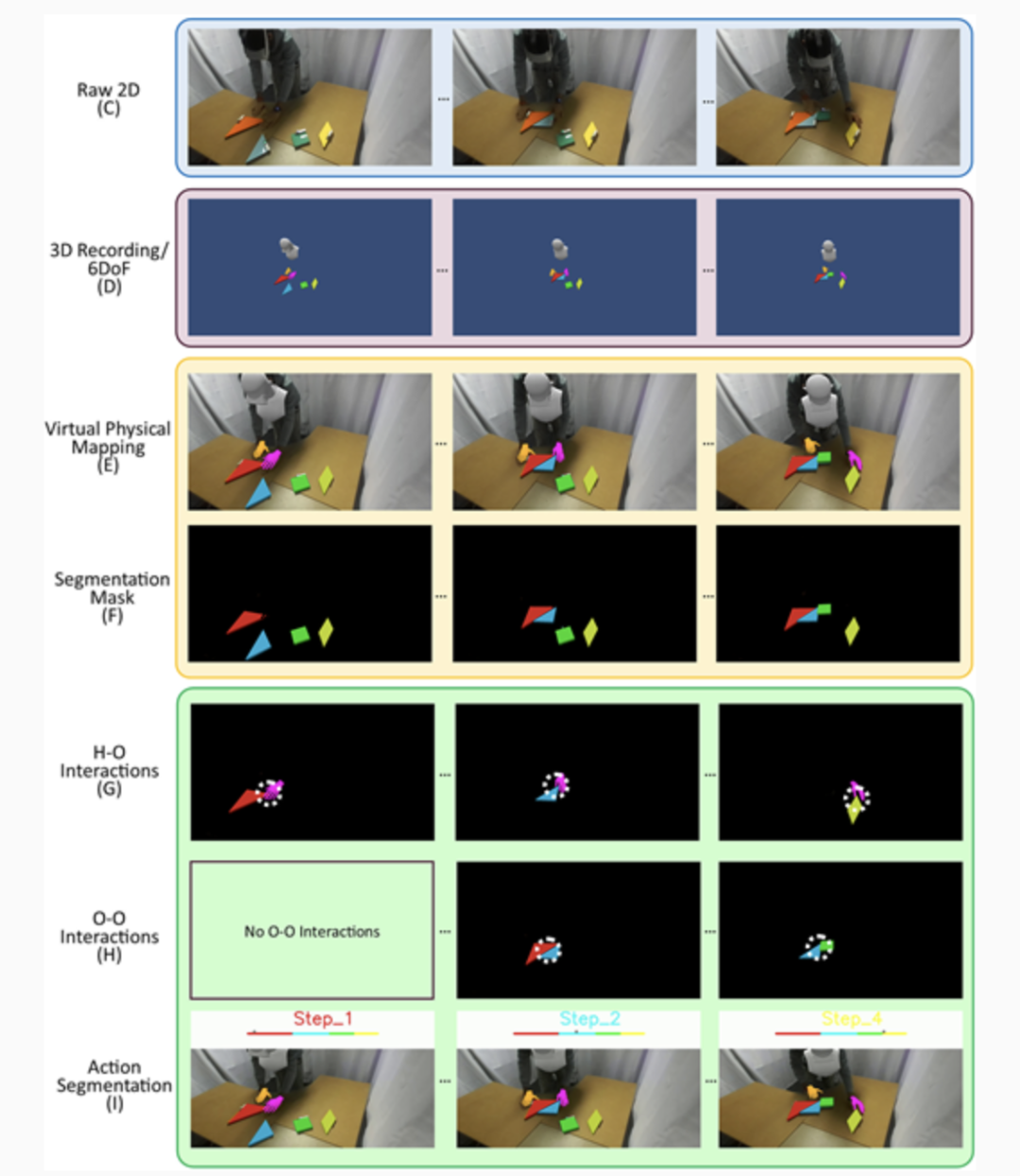 Raw 2D
(C)

...

...

3D Recording/
6DoF
(D)

...

...

Virtual Physical
Mapping
(E)

...

...

Segmentation
Mask
(F)

...

...

H-O
Interactions
(G)

...

...

O-O
Interactions
(H)

No O-O Interactions

...

...

Action
Segmentation
(I)

Step_1

...

Step_2

...

Step_4