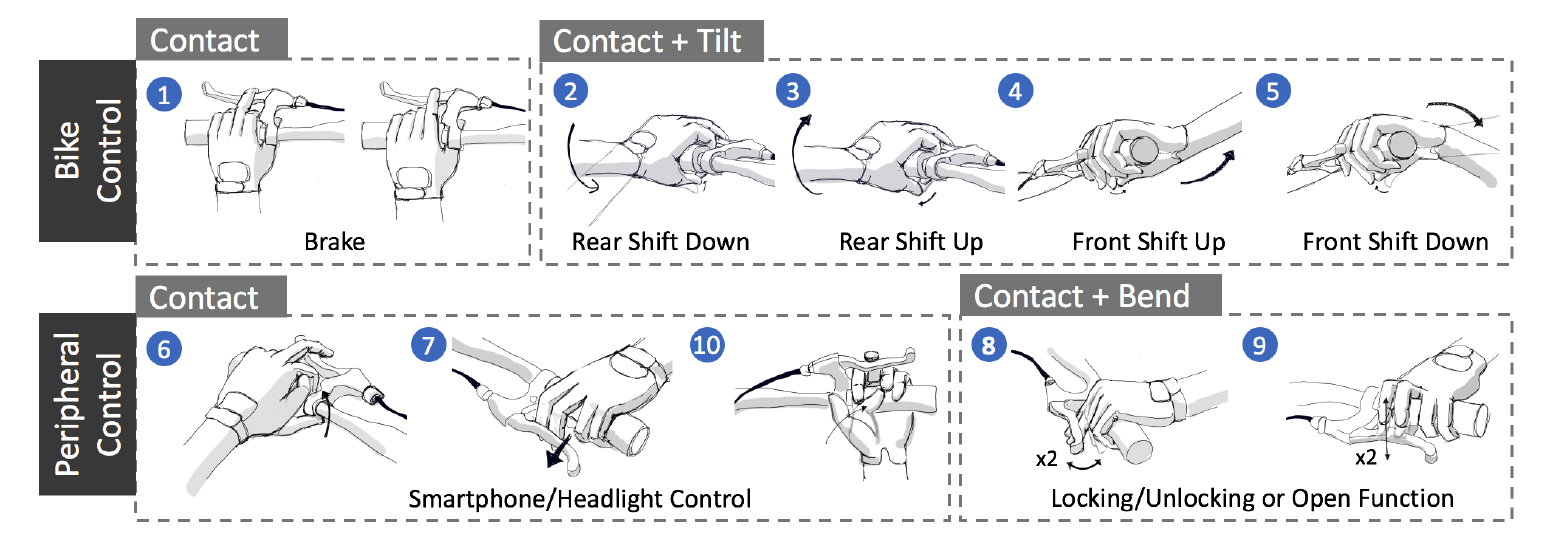 Bike Control

Contact

1

Brake

Contact + Tilt

2

Rear Shift Down

3

Rear Shift Up

4

Front Shift Up

5

Front Shift Down

Peripheral Control

Contact

6

7

10

Smartphone/Headlight Control

Contact + Bend

8

x2

9

x2

Locking/Unlocking or Open Function