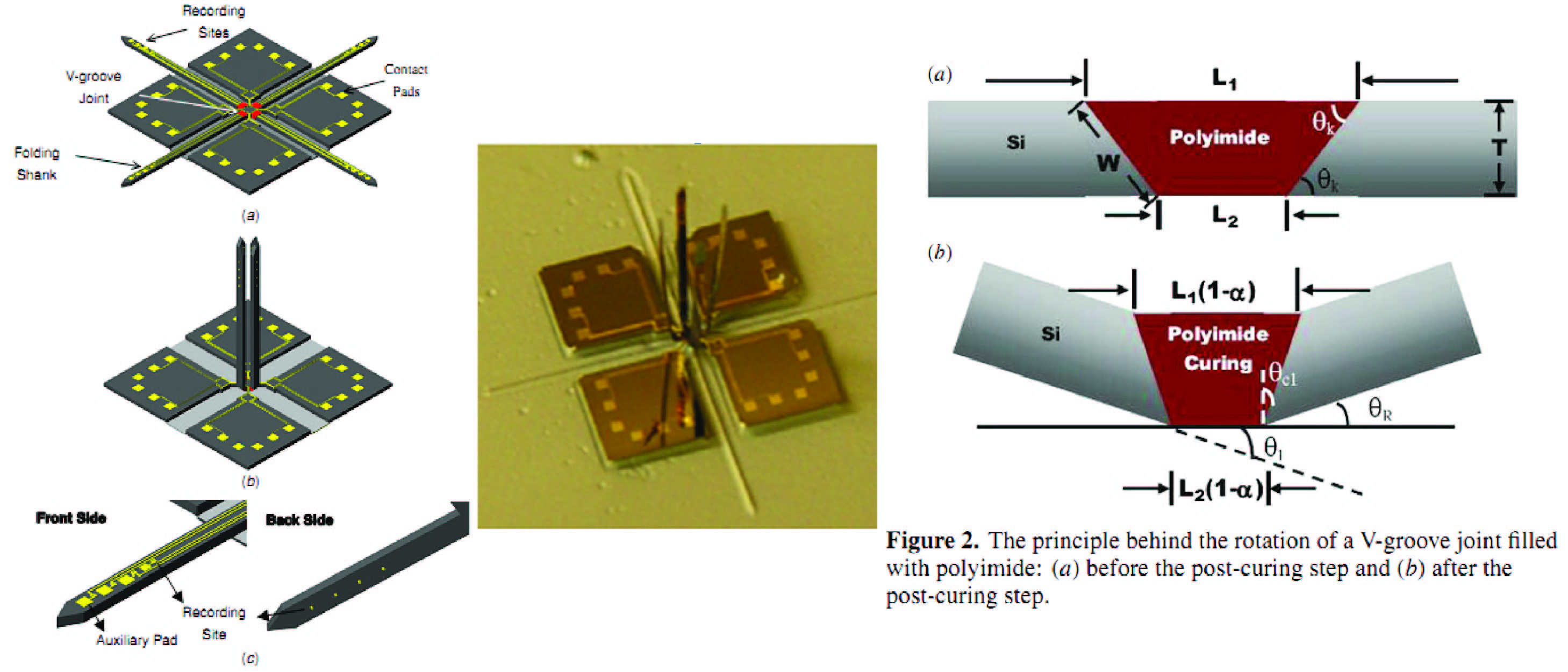 Recording Sites

V-groove Joint

Contact Pads

Folding Shank

(a)

(b)

Front Side

Back Side

Recording Site

Auxiliary Pad

(c)

(a)

$L_1$

Si

Polyimide

$\theta_k$

W

$\theta_k$

T

$L_2$

(b)

$L_1(1-\alpha)$

Si

Polyimide Curing

$\theta_{c1}$

$\theta_R$

$\theta_1$

$L_2(1-\alpha)$

Figure 2. The principle behind the rotation of a V-groove joint filled with polyimide: (a) before the post-curing step and (b) after the post-curing step.