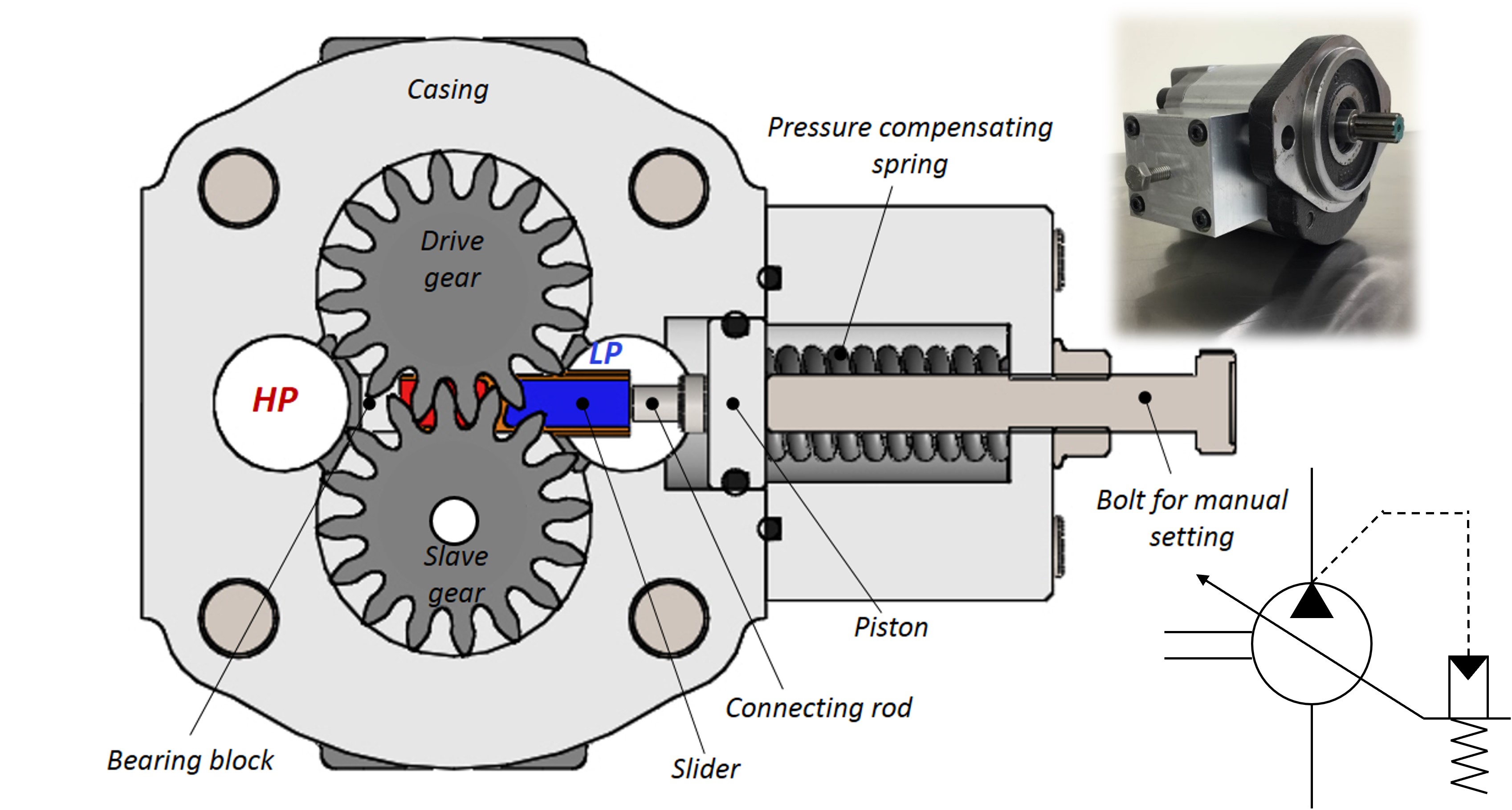 Casing

Pressure compensating spring

Drive gear

LP

HP

Slave gear

Bolt for manual setting

Piston

Connecting rod

Bearing block

Slider