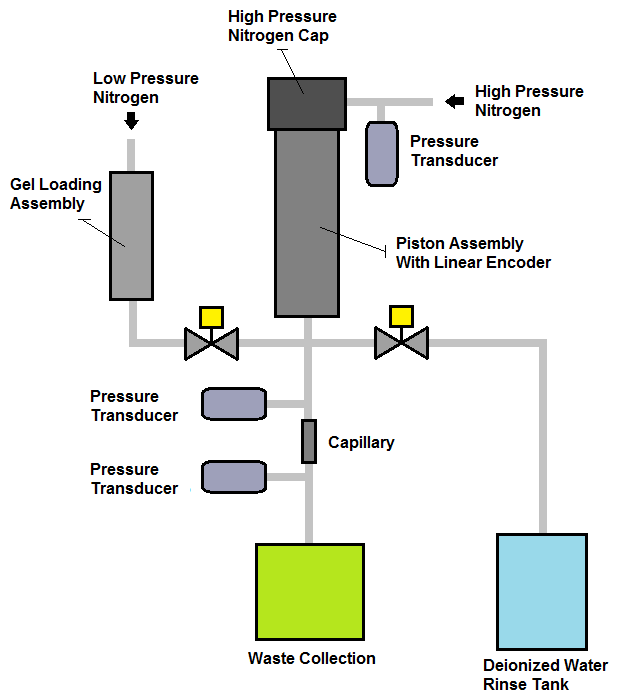 High Pressure Nitrogen Cap

Low Pressure Nitrogen

High Pressure Nitrogen

Pressure Transducer

Gel Loading Assembly

Piston Assembly With Linear Encoder

Pressure Transducer

Capillary

Pressure Transducer

Waste Collection

Deionized Water Rinse Tank