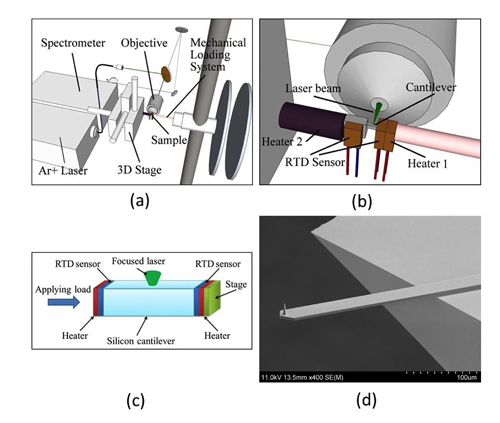 Spectrometer
Objective
Mechanical Loading System
Sample
Ar+ Laser
3D Stage

(a)

Laser beam
Cantilever
Heater 2
RTD Sensor
Heater 1

(b)

RTD sensor
Focused laser
RTD sensor
Applying load
Stage
Heater
Silicon cantilever
Heater

(c)

11.0kV 13.5mm x400 SE(M)
100um

(d)