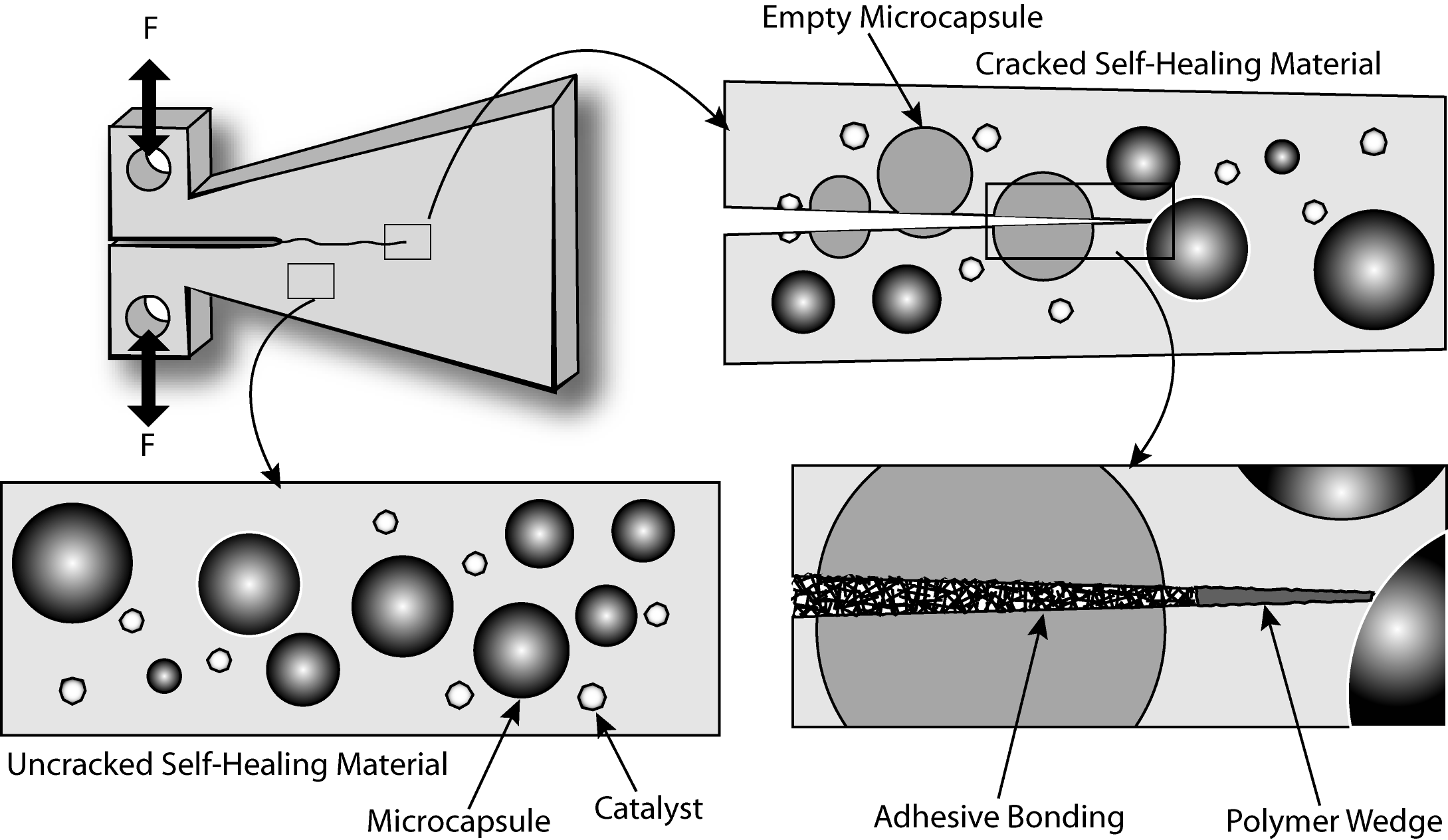 F

F

Empty Microcapsule

Cracked Self-Healing Material

Uncracked Self-Healing Material

Microcapsule

Catalyst

Adhesive Bonding

Polymer Wedge